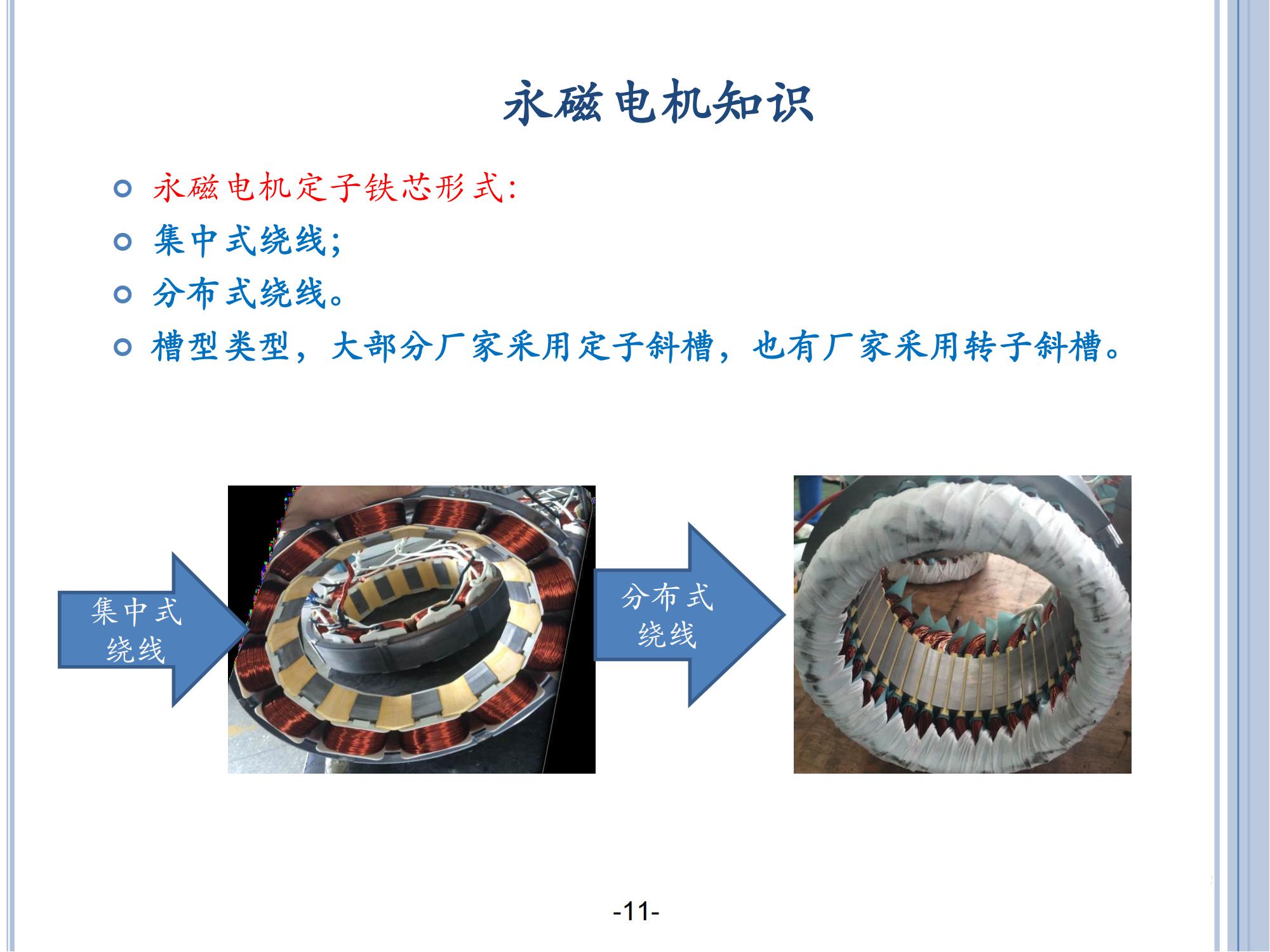 永磁电机知识

永磁电机定子铁芯形式:

集中式绕线;

分布式绕线。

槽型类型，大部分厂家采用定子斜槽，也有厂家采用转子斜槽。

集中式绕线

分布式绕线

-11-