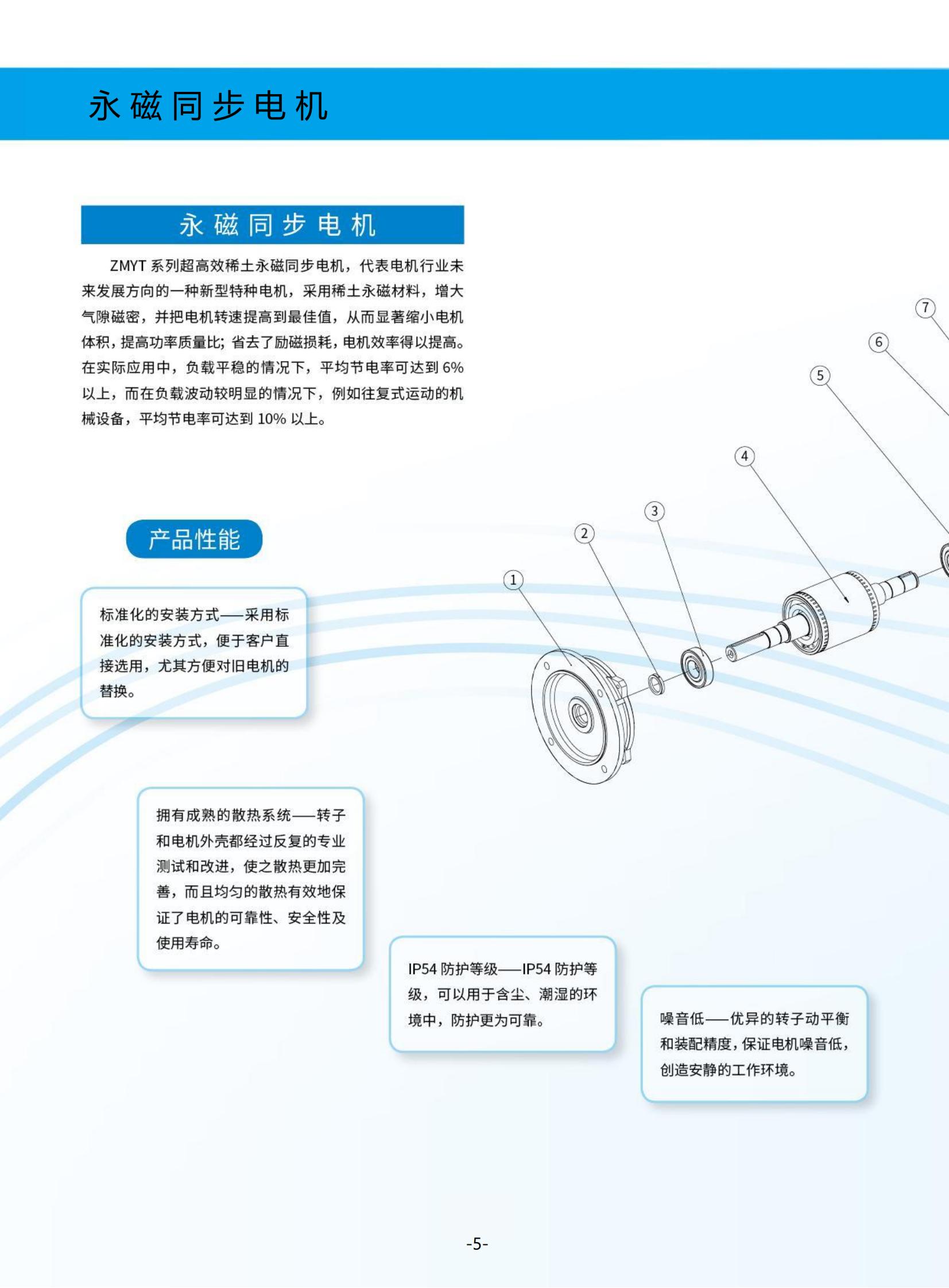 永磁同步电机

永磁同步电机

ZMYT 系列超高效稀土永磁同步电机，代表电机行业未来发展方向的一种新型特种电机，采用稀土永磁材料，增大气隙磁密，并把电机转速提高到最佳值，从而显著缩小电机体积，提高功率质量比；省去了励磁损耗，电机效率得以提高。在实际应用中，负载平稳的情况下，平均节电率可达到 6% 以上，而在负载波动较明显的情况下，例如往复式运动的机械设备，平均节电率可达到 10% 以上。

7
6
5
4
3
2
1

产品性能

标准化的安装方式——采用标准化的安装方式，便于客户直接选用，尤其方便对旧电机的替换。

拥有成熟的散热系统——转子和电机外壳都经过反复的专业测试和改进，使之散热更加完善，而且均匀的散热有效地保证了电机的可靠性、安全性及使用寿命。

IP54 防护等级——IP54 防护等级，可以用于含尘、潮湿的环境中，防护更为可靠。

噪音低——优异的转子动平衡和装配精度，保证电机噪音低，创造安静的工作环境。

-5-